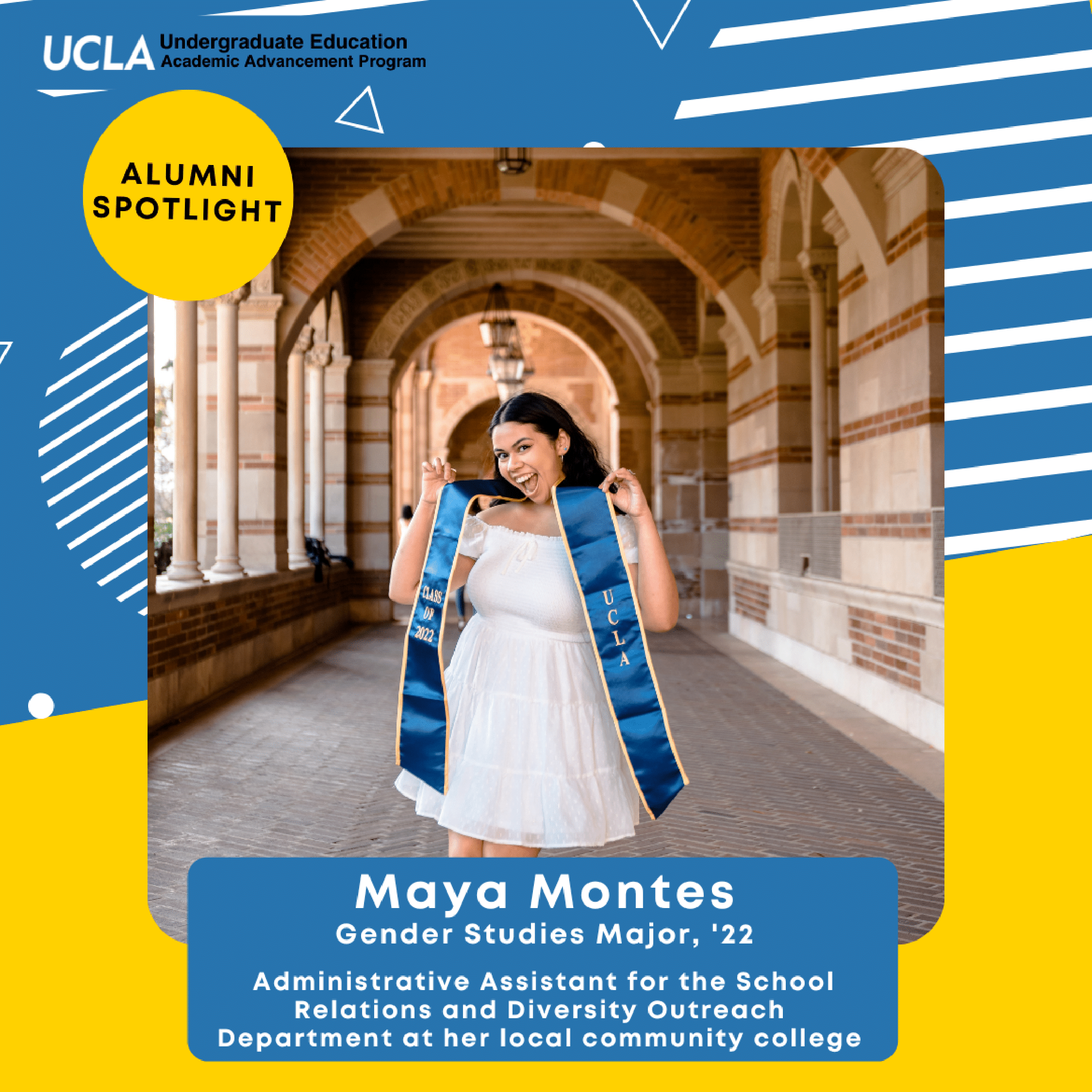 UCLA Undergraduate Education
Academic Advancement Program

ALUMNI SPOTLIGHT

CLASS OF 2022

UCLA

Maya Montes
Gender Studies Major, '22

Administrative Assistant for the School Relations and Diversity Outreach Department at her local community college