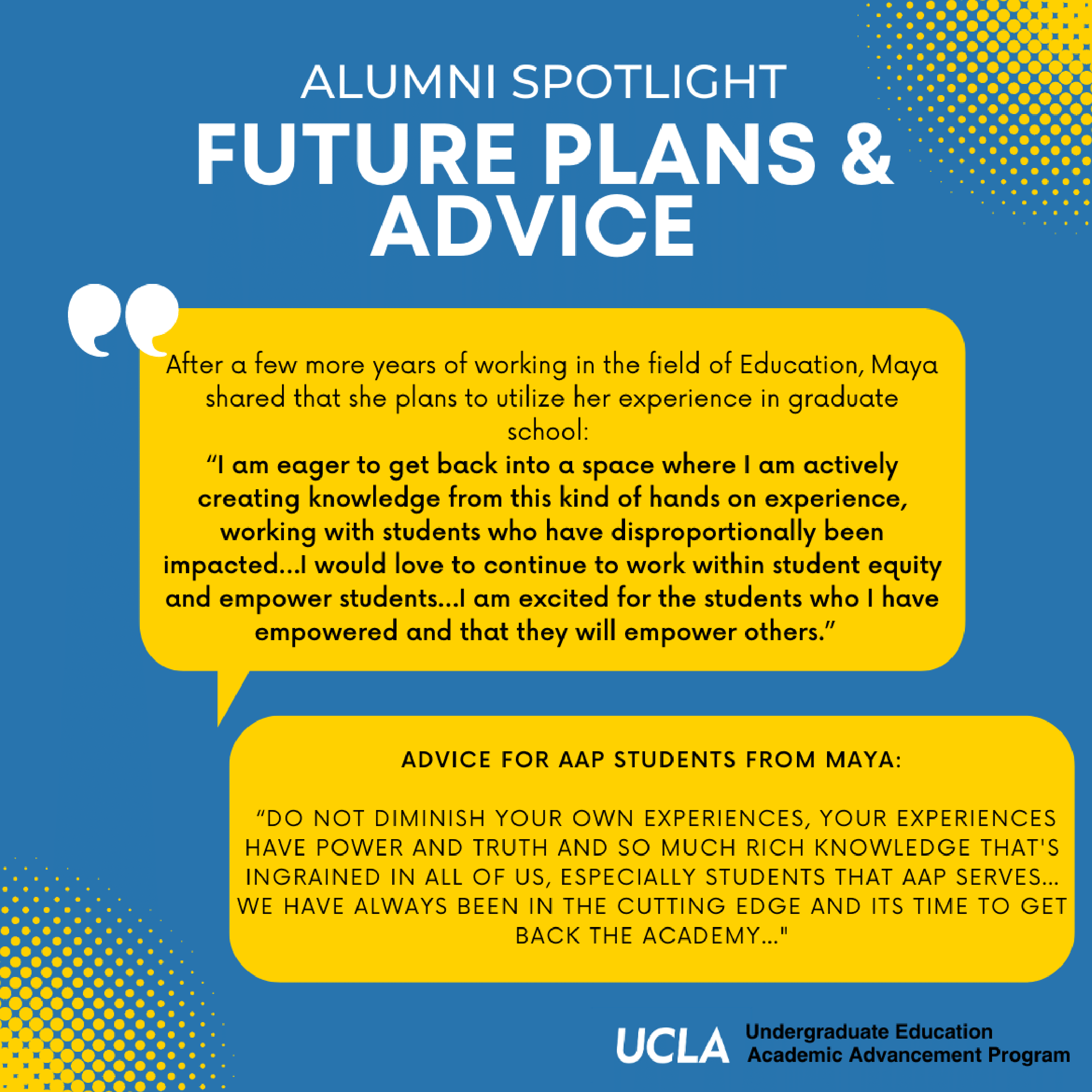 ALUMNI SPOTLIGHT
FUTURE PLANS & ADVICE

After a few more years of working in the field of Education, Maya shared that she plans to utilize her experience in graduate school:
“I am eager to get back into a space where I am actively creating knowledge from this kind of hands on experience, working with students who have disproportionally been impacted...I would love to continue to work within student equity and empower students...I am excited for the students who I have empowered and that they will empower others.”

ADVICE FOR AAP STUDENTS FROM MAYA:

“DO NOT DIMINISH YOUR OWN EXPERIENCES, YOUR EXPERIENCES HAVE POWER AND TRUTH AND SO MUCH RICH KNOWLEDGE THAT'S INGRAINED IN ALL OF US, ESPECIALLY STUDENTS THAT AAP SERVES... WE HAVE ALWAYS BEEN IN THE CUTTING EDGE AND ITS TIME TO GET BACK THE ACADEMY..."

UCLA Undergraduate Education
Academic Advancement Program